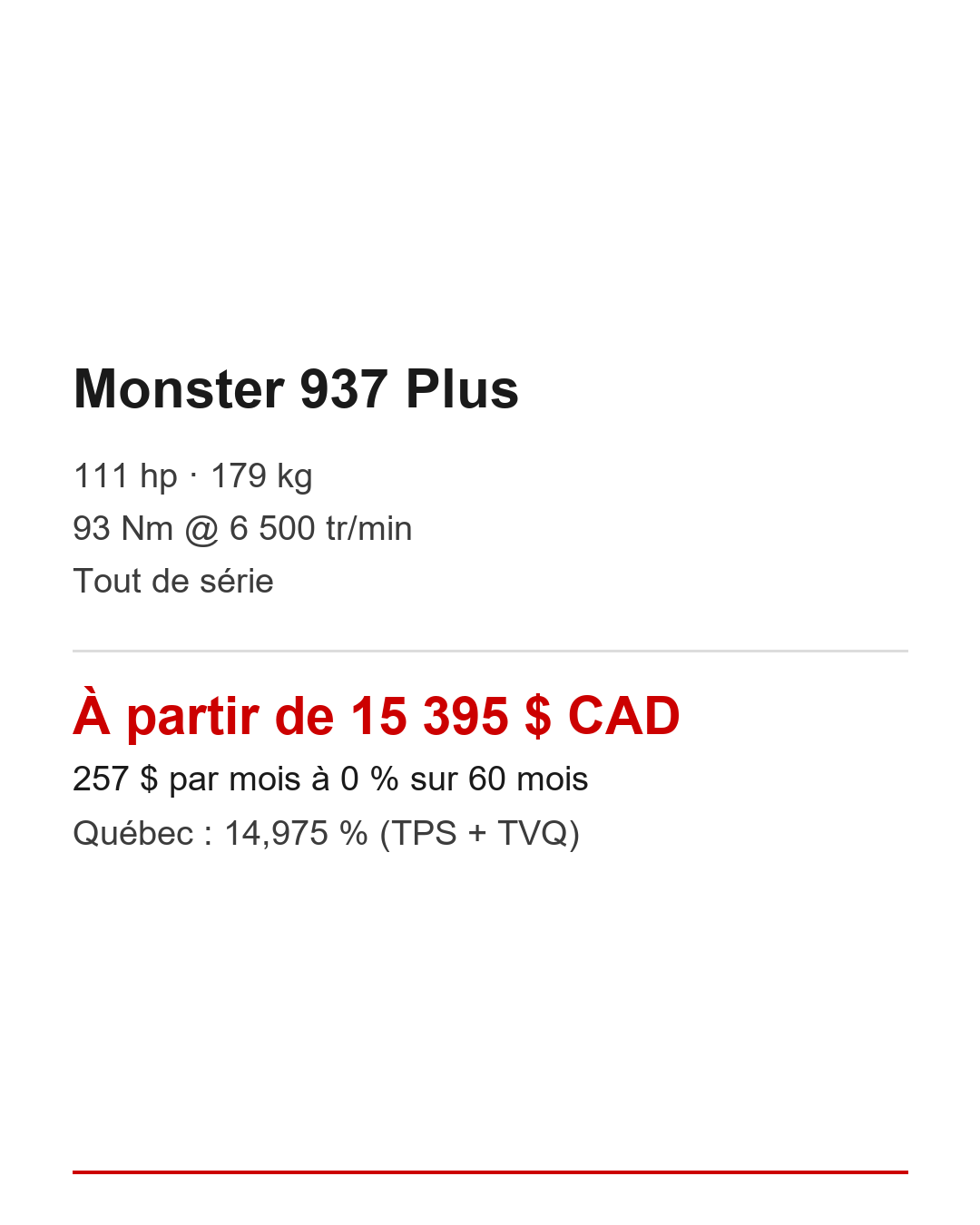 Monster 937 Plus

111 hp · 179 kg
93 Nm @ 6 500 tr/min
Tout de série

À partir de 15 395 $ CAD

257 $ par mois à 0 % sur 60 mois
Québec : 14,975 % (TPS + TVQ)